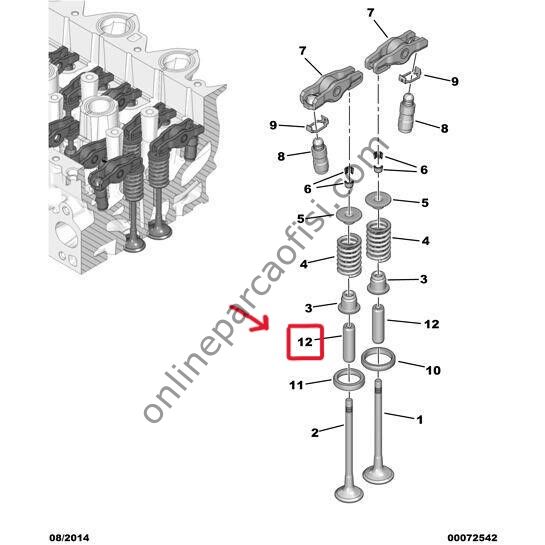 7
7
9
9
8
8
6
6
5
5
4
4
3
3
12
12
10
11
1
2

onlineparcaofisi.com

08/2014
00072542