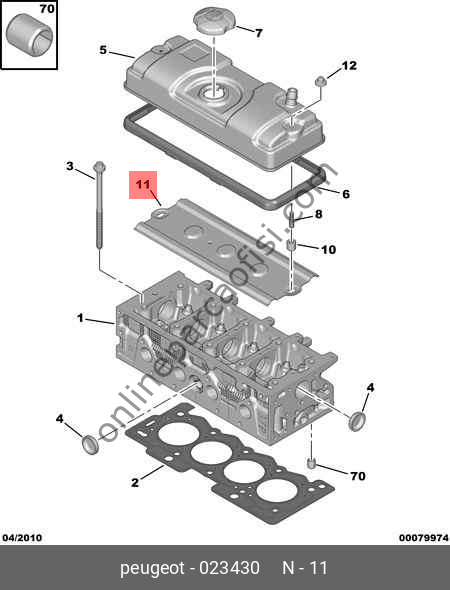 70
7
5
12
3
11
6
8
10
1
4
4
2
70
onlineparcaofisi.com
04/2010
00079974
peugeot - 023430 N - 11